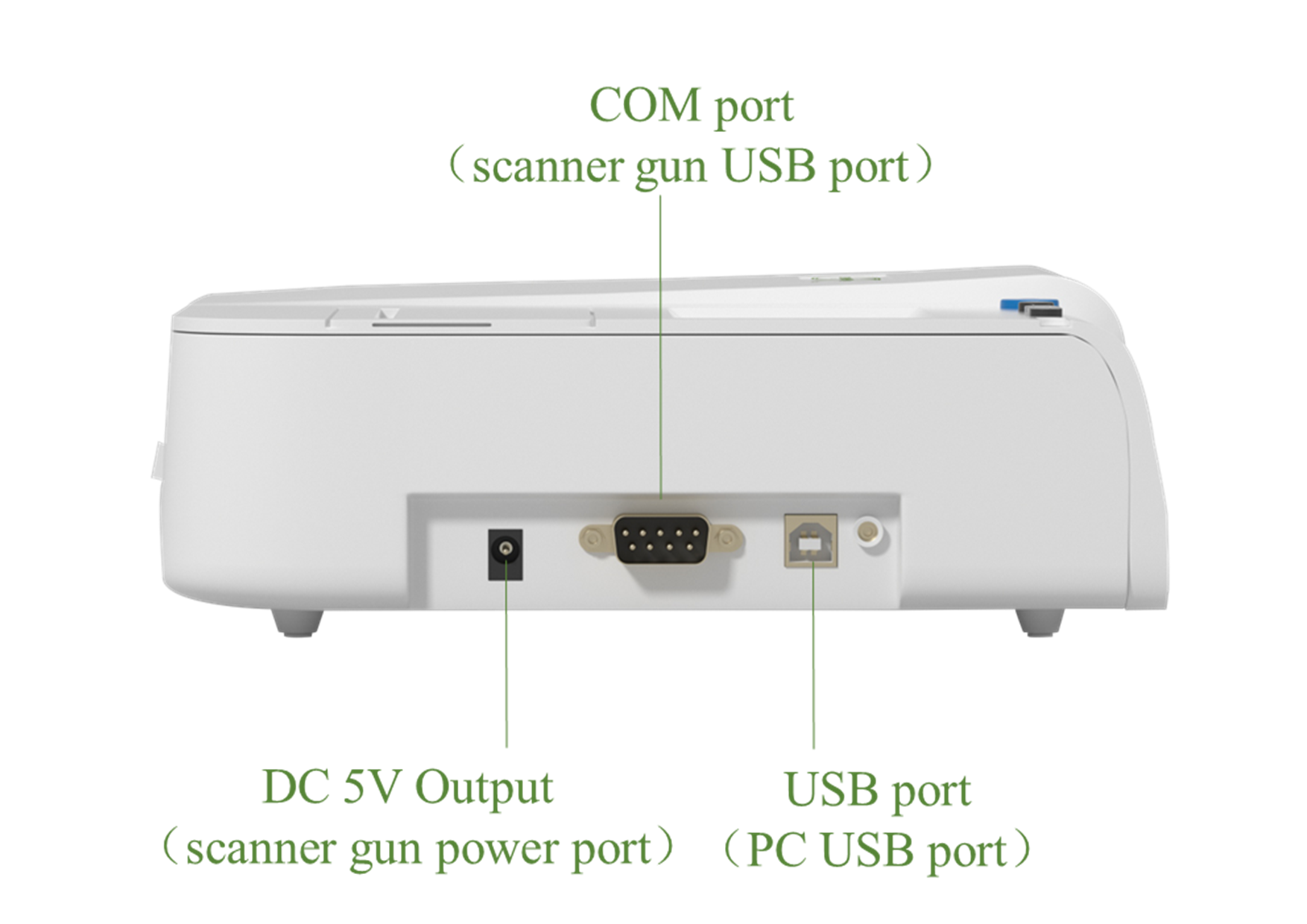 COM port
（scanner gun USB port）

DC 5V Output
（scanner gun power port）

USB port
（PC USB port）